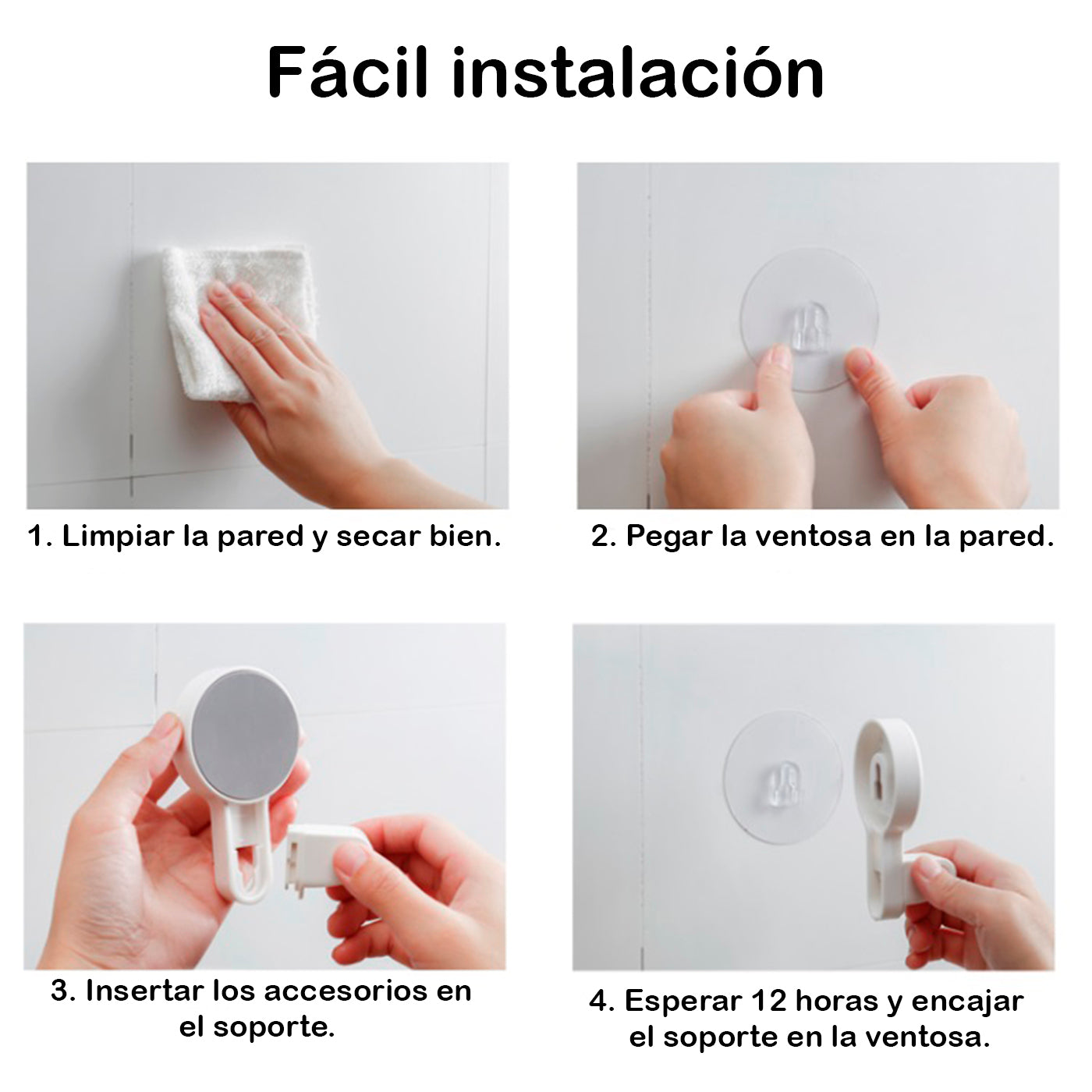 Fácil instalación

1. Limpiar la pared y secar bien.

2. Pegar la ventosa en la pared.

3. Insertar los accesorios en el soporte.

4. Esperar 12 horas y encajar el soporte en la ventosa.