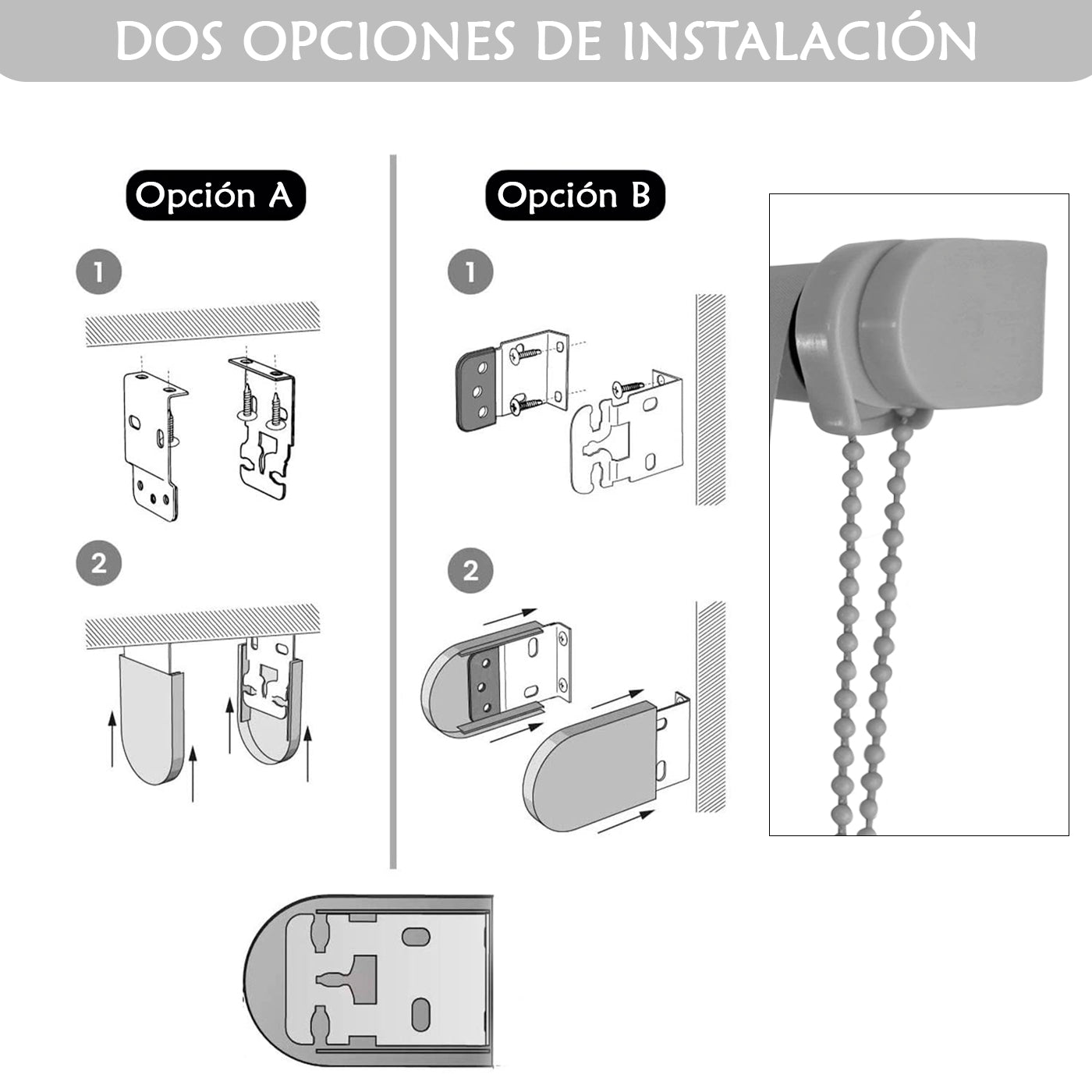 DOS OPCIONES DE INSTALACIÓN

Opción A

1

2

Opción B

1

2