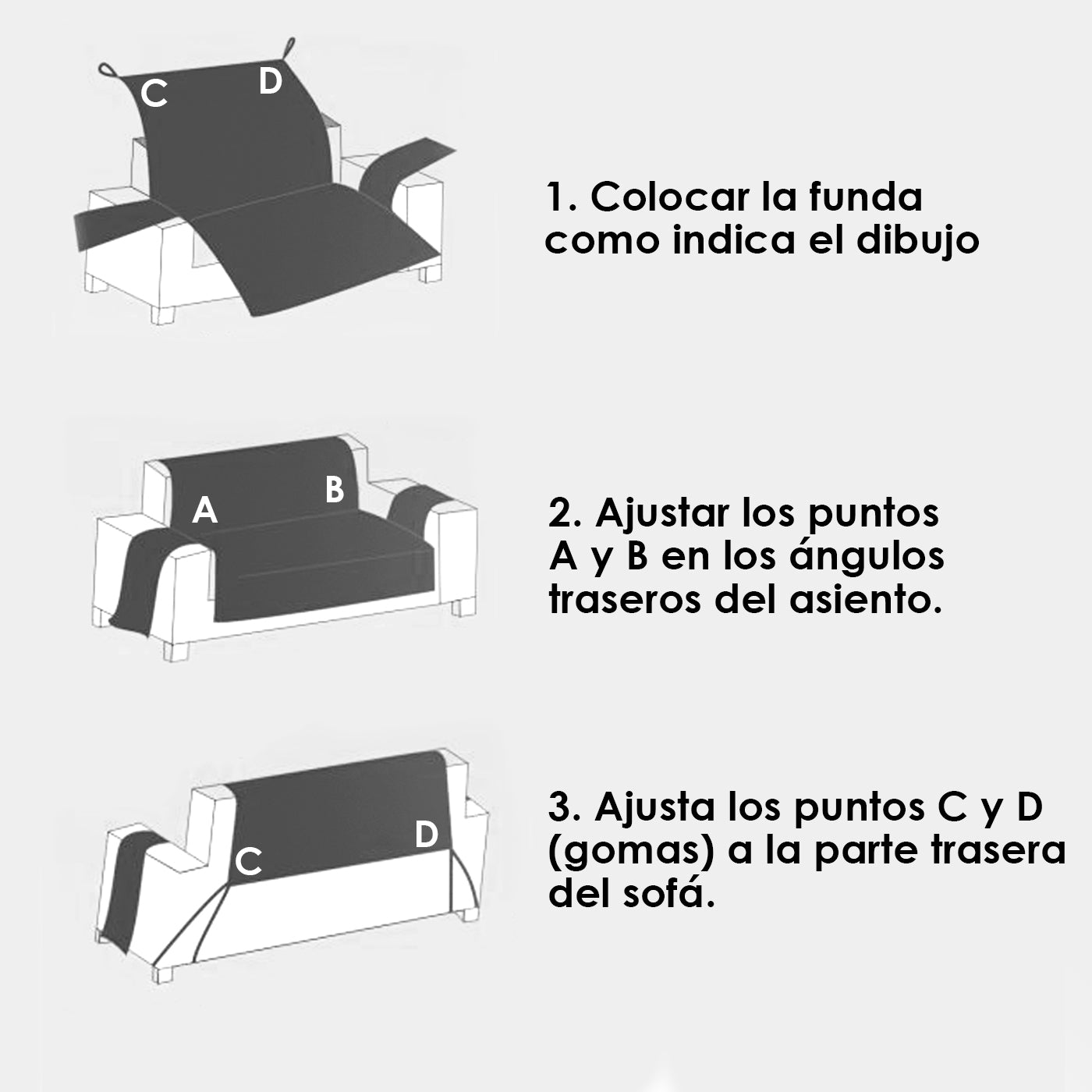 C D

1. Colocar la funda como indica el dibujo

A B

2. Ajustar los puntos A y B en los ángulos traseros del asiento.

C D

3. Ajusta los puntos C y D (gomas) a la parte trasera del sofá.