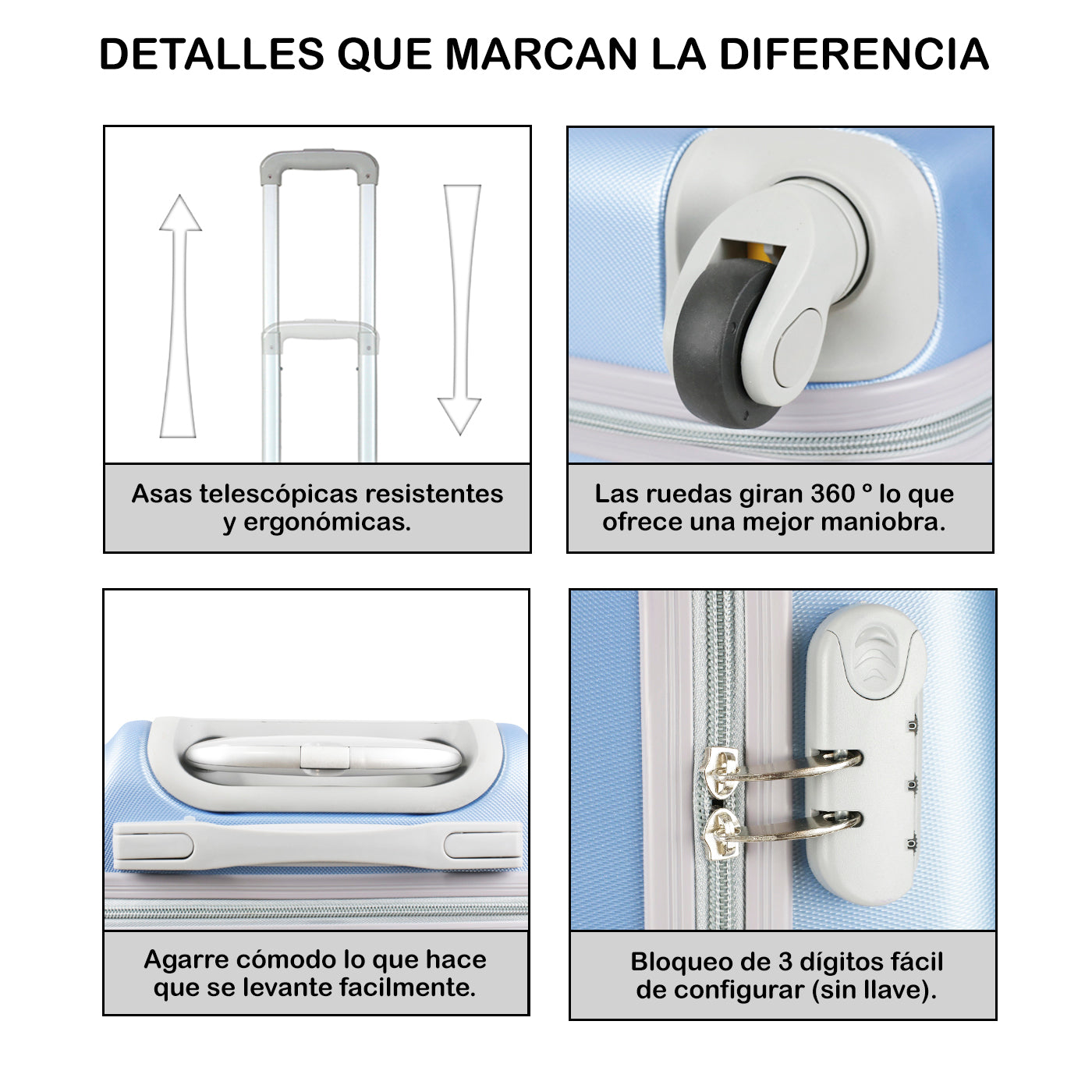 DETALLES QUE MARCAN LA DIFERENCIA

Asas telescópicas resistentes y ergonómicas.

Las ruedas giran 360 ° lo que ofrece una mejor maniobra.

Agarre cómodo lo que hace que se levante facilmente.

Bloqueo de 3 dígitos fácil de configurar (sin llave).