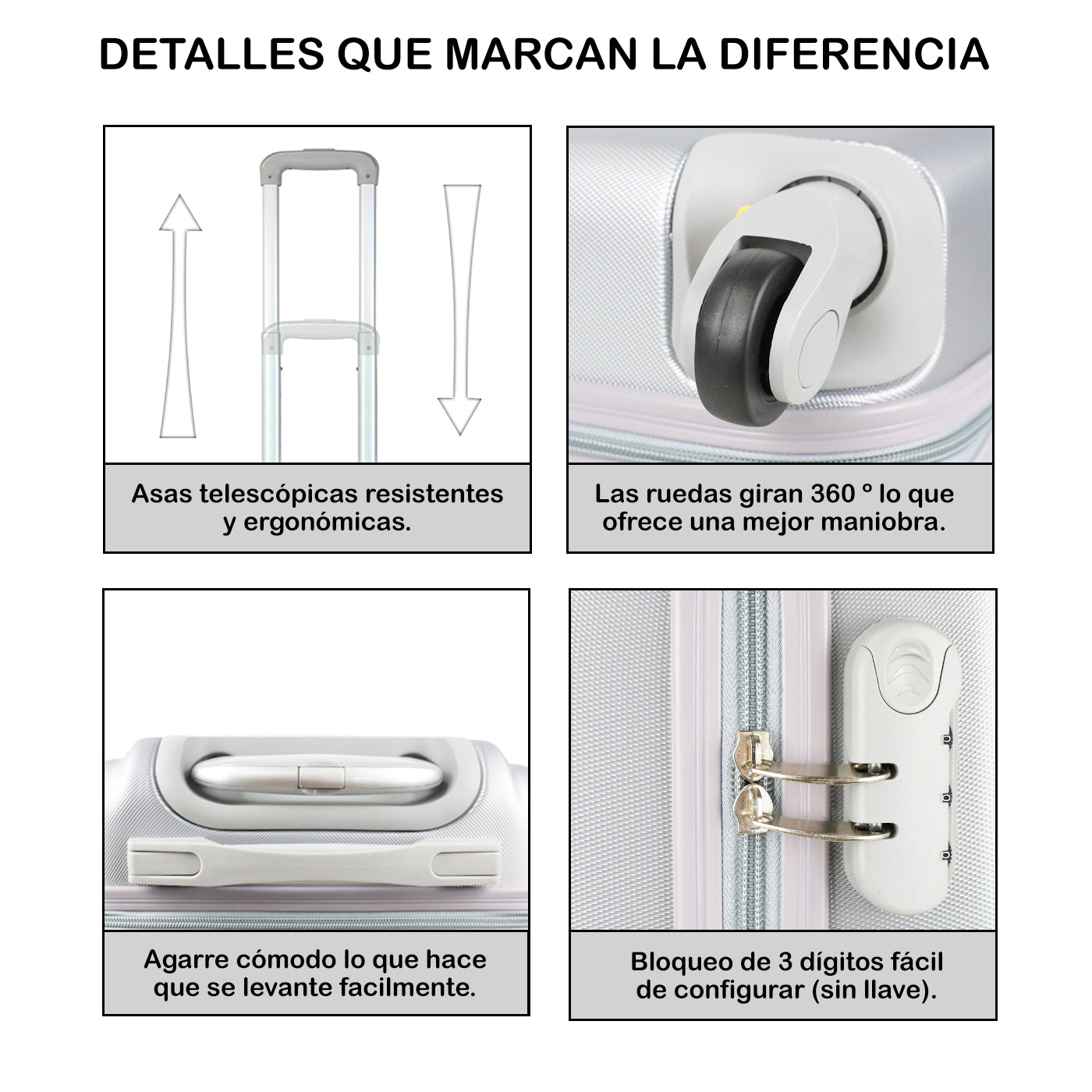 DETALLES QUE MARCAN LA DIFERENCIA

Asas telescópicas resistentes y ergonómicas.

Las ruedas giran 360 ° lo que ofrece una mejor maniobra.

Agarre cómodo lo que hace que se levante facilmente.

Bloqueo de 3 dígitos fácil de configurar (sin llave).