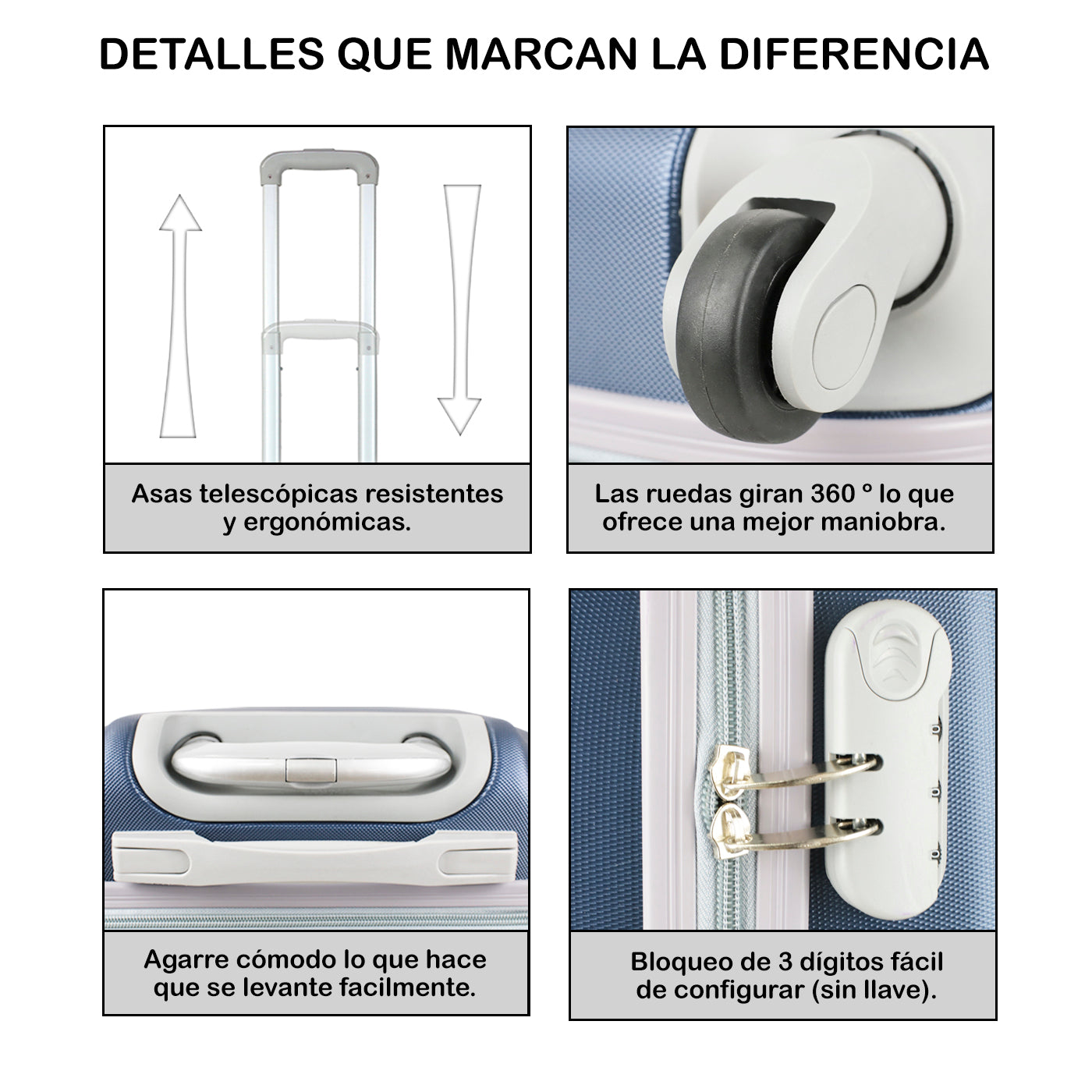 DETALLES QUE MARCAN LA DIFERENCIA

Asas telescópicas resistentes y ergonómicas.

Las ruedas giran 360 ° lo que ofrece una mejor maniobra.

Agarre cómodo lo que hace que se levante facilmente.

Bloqueo de 3 dígitos fácil de configurar (sin llave).