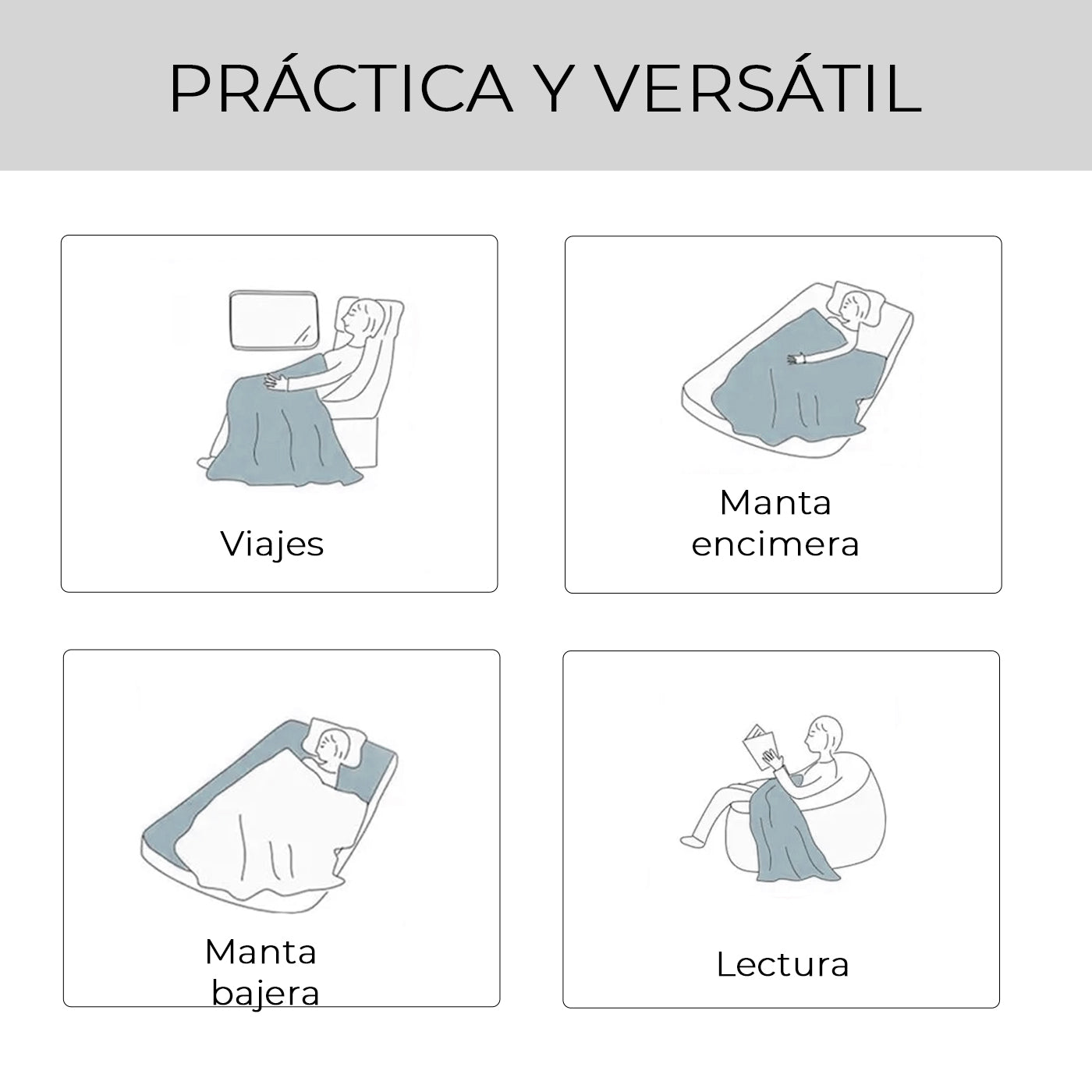 PRÁCTICA Y VERSÁTIL

Viajes

Manta encimera

Manta bajera

Lectura