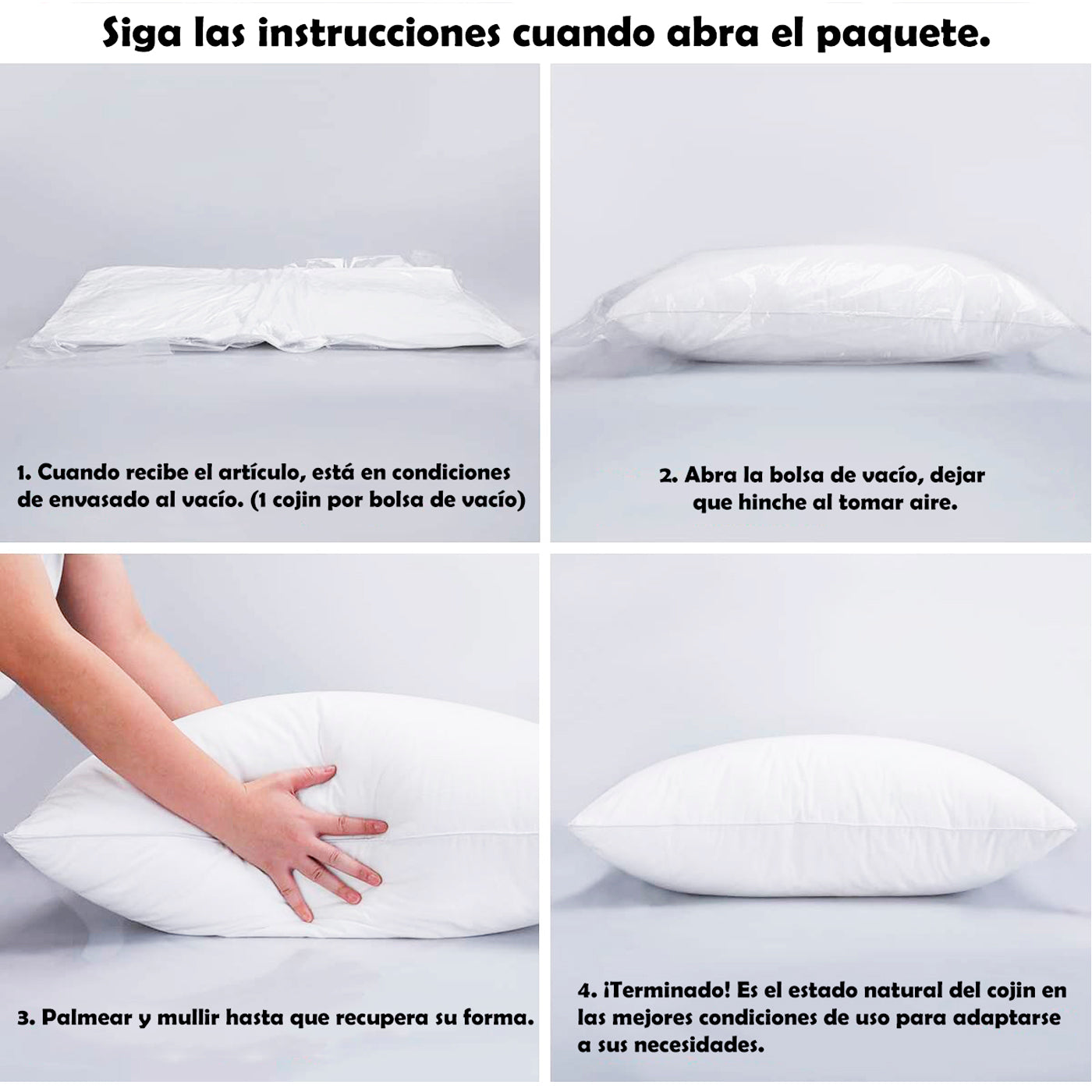 Siga las instrucciones cuando abra el paquete.

1. Cuando recibe el artículo, está en condiciones de envasado al vacío. (1 cojin por bolsa de vacío)

2. Abra la bolsa de vacío, dejar que hinche al tomar aire.

3. Palmear y mullir hasta que recupera su forma.

4. ¡Terminado! Es el estado natural del cojin en las mejores condiciones de uso para adaptarse a sus necesidades.