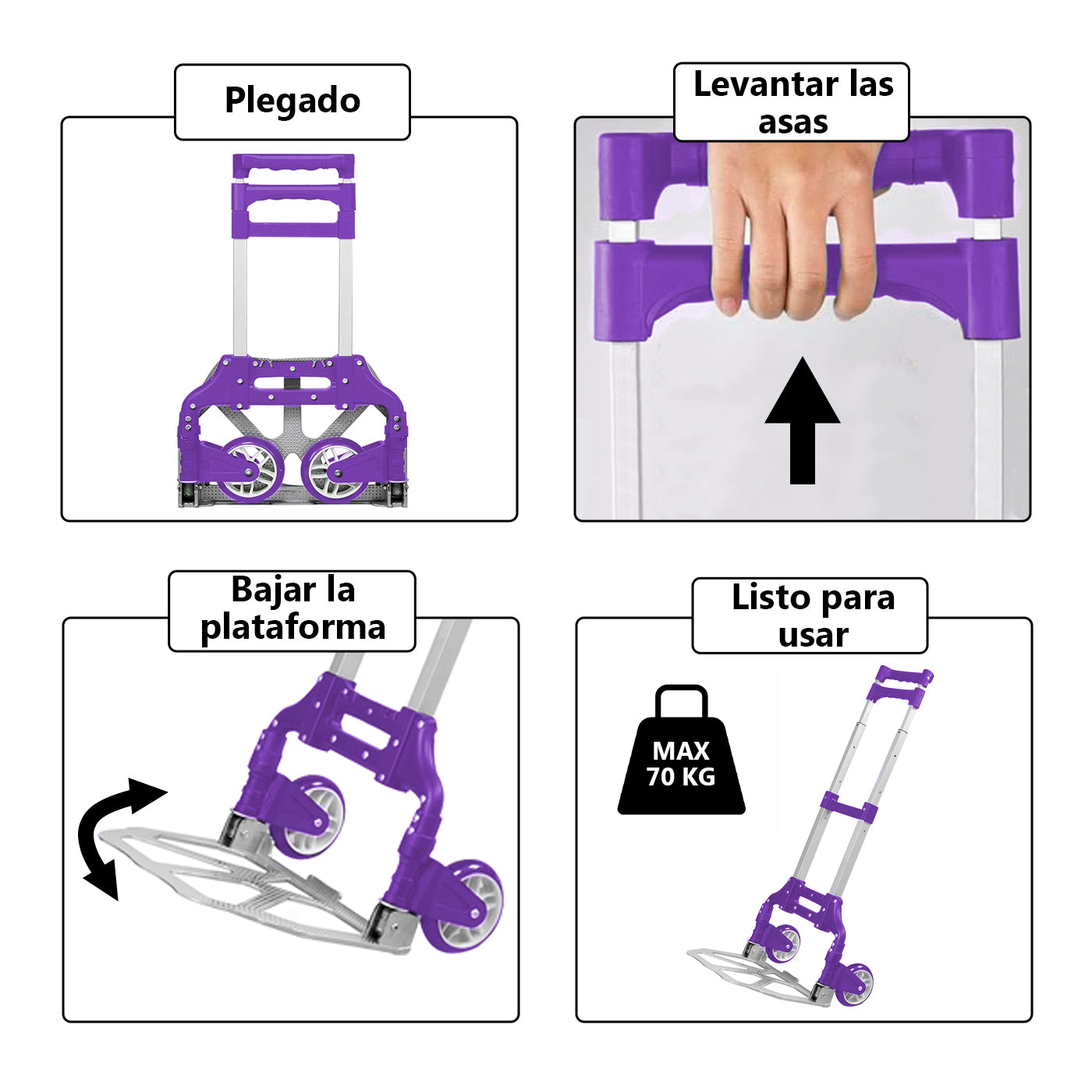 Plegado

Levantar las asas

Bajar la plataforma

Listo para usar

MAX 70 KG