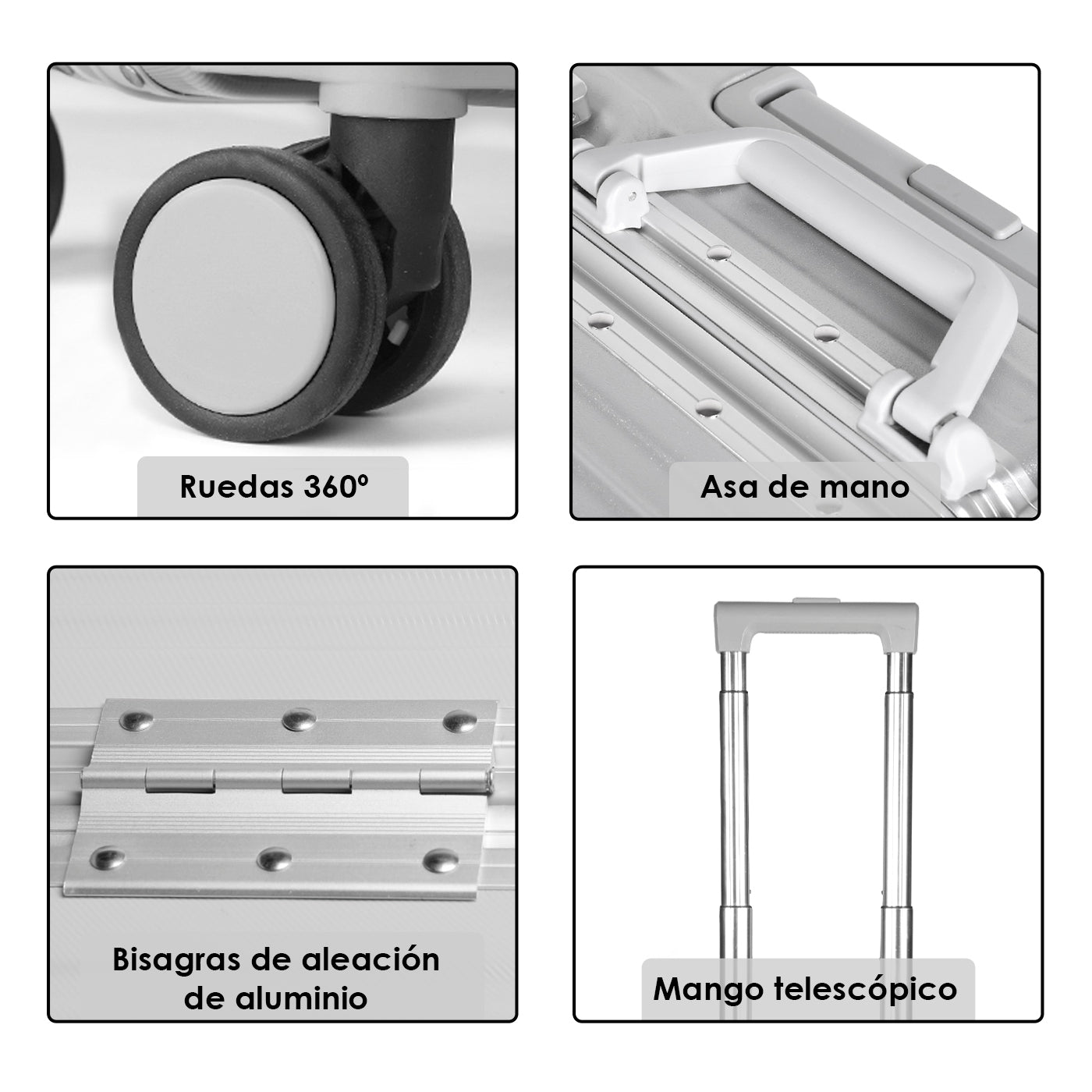 Ruedas 360º

Asa de mano

Bisagras de aleación de aluminio

Mango telescópico