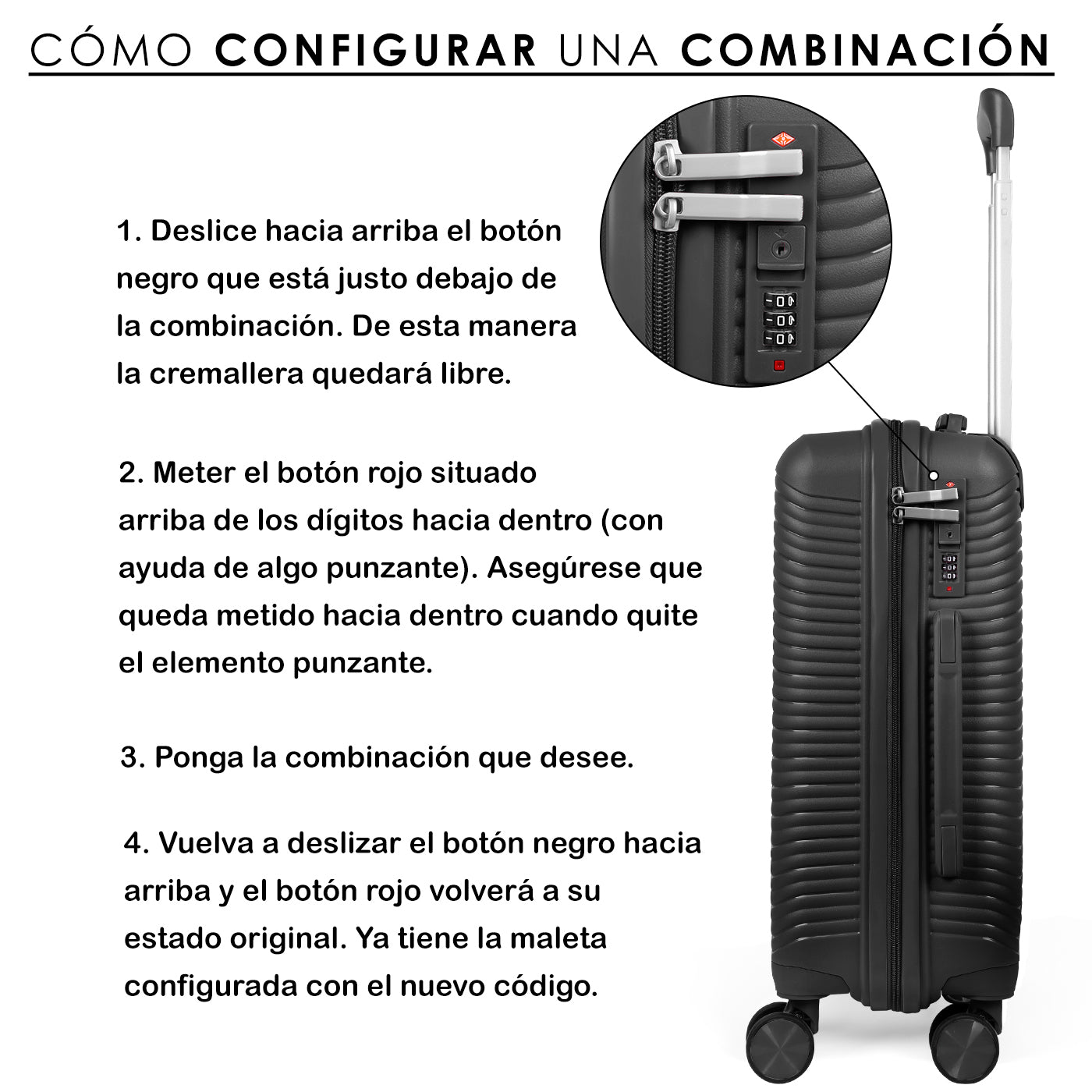 CÓMO CONFIGURAR UNA COMBINACIÓN

1. Deslice hacia arriba el botón negro que está justo debajo de la combinación. De esta manera la cremallera quedará libre.

2. Meter el botón rojo situado arriba de los dígitos hacia dentro (con ayuda de algo punzante). Asegúrese que queda metido hacia dentro cuando quite el elemento punzante.

3. Ponga la combinación que desee.

4. Vuelva a deslizar el botón negro hacia arriba y el botón rojo volverá a su estado original. Ya tiene la maleta configurada con el nuevo código.