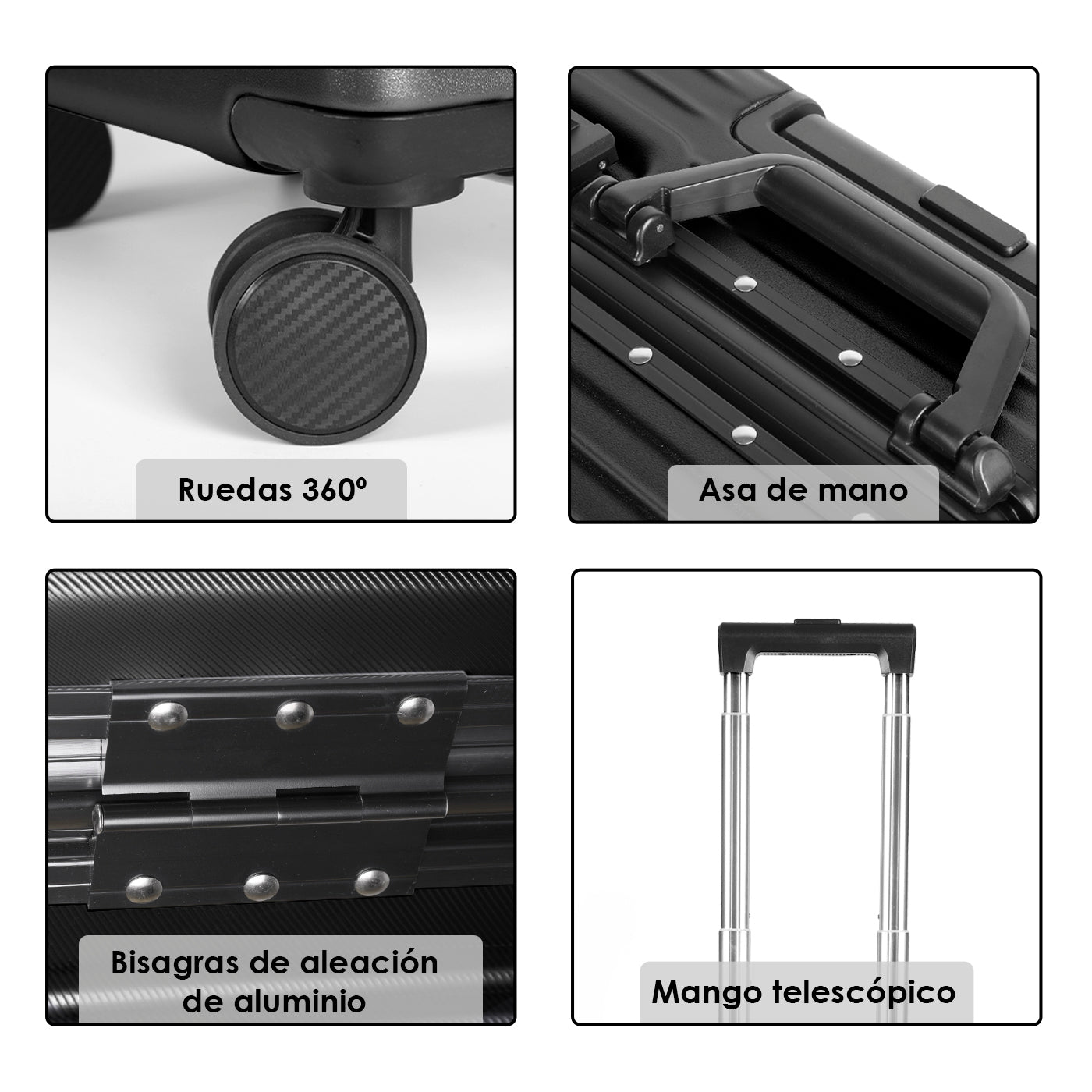 Ruedas 360º

Asa de mano

Bisagras de aleación de aluminio

Mango telescópico