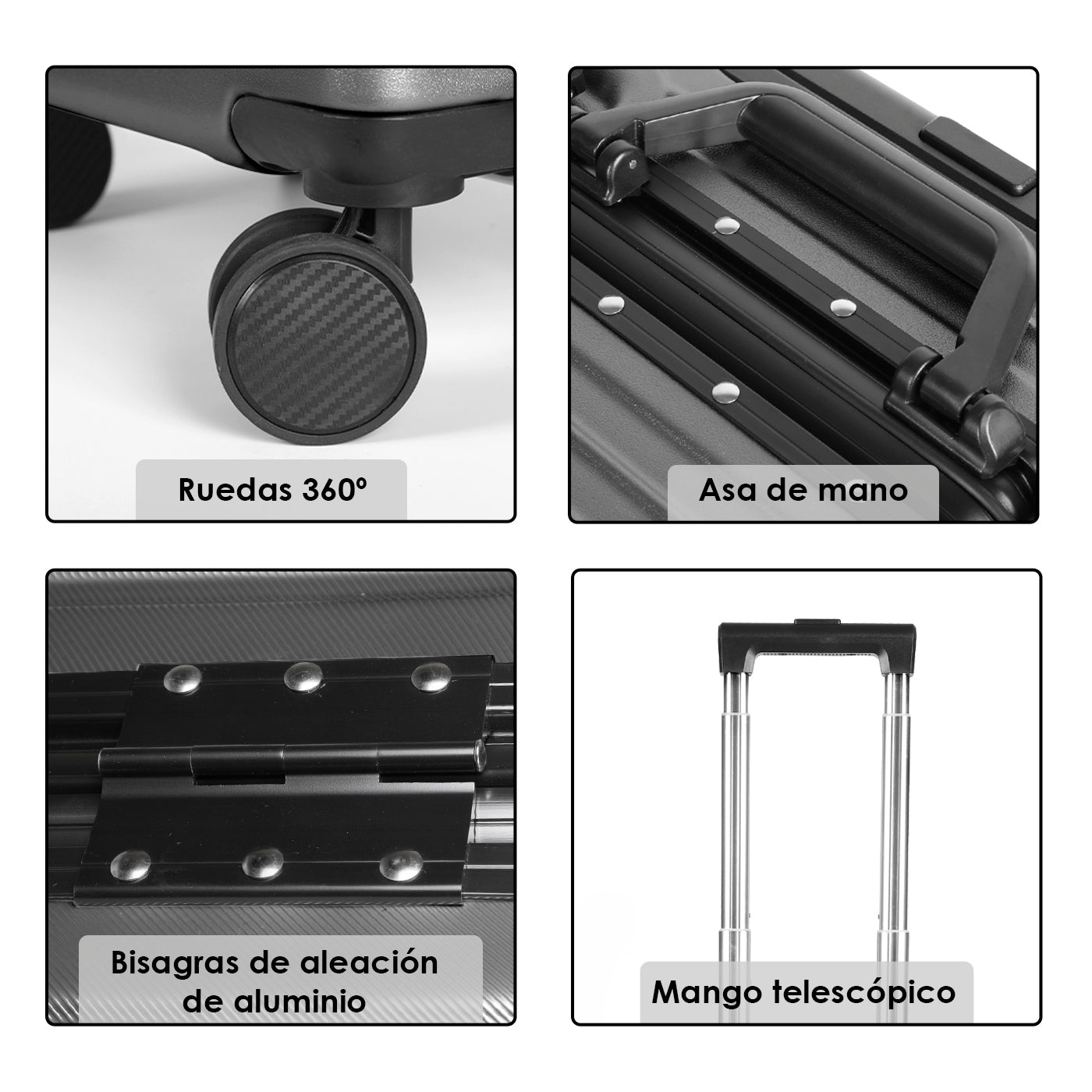 Ruedas 360º

Asa de mano

Bisagras de aleación de aluminio

Mango telescópico