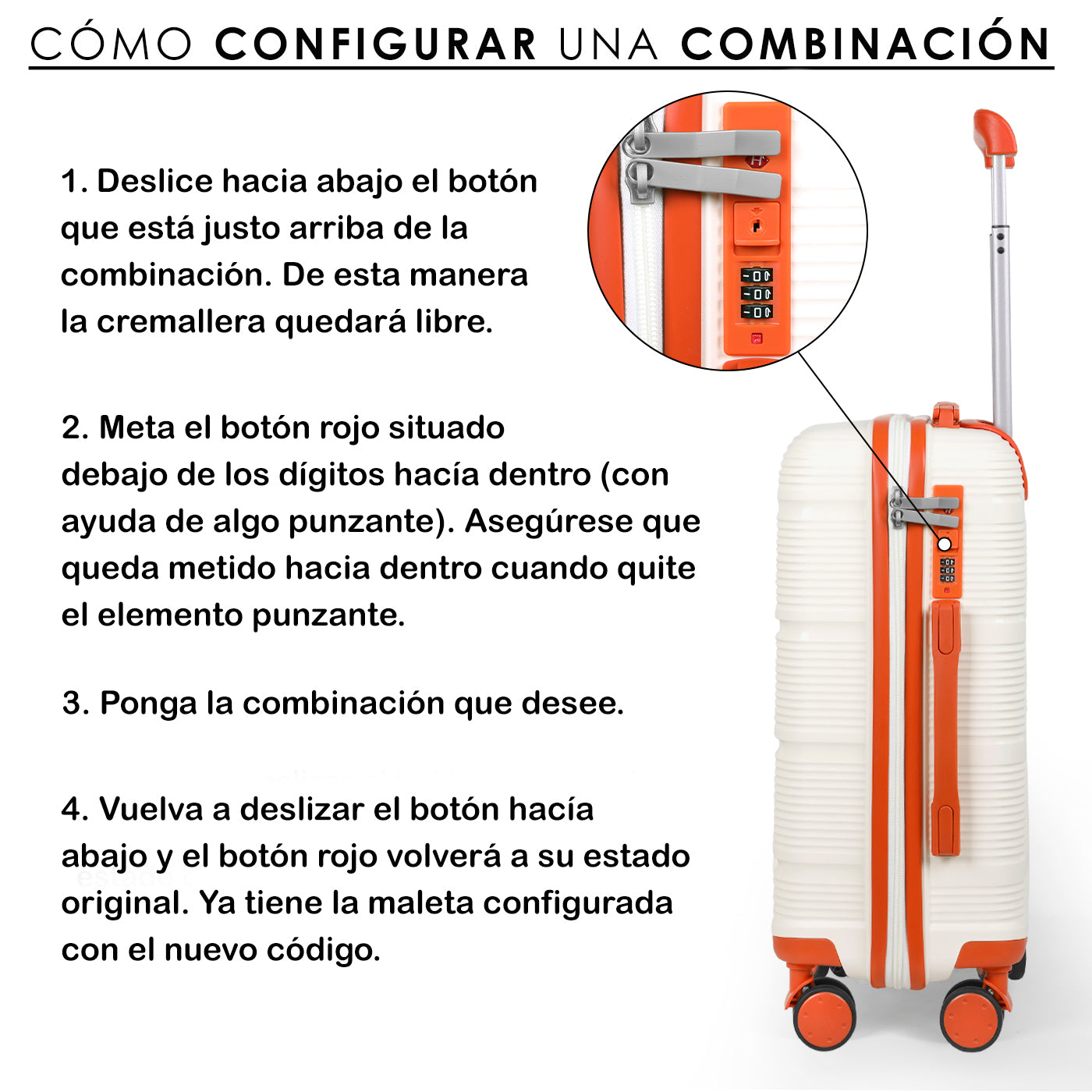 CÓMO CONFIGURAR UNA COMBINACIÓN

1. Deslice hacia abajo el botón que está justo arriba de la combinación. De esta manera la cremallera quedará libre.

2. Meta el botón rojo situado debajo de los dígitos hacía dentro (con ayuda de algo punzante). Asegúrese que queda metido hacia dentro cuando quite el elemento punzante.

3. Ponga la combinación que desee.

4. Vuelva a deslizar el botón hacía abajo y el botón rojo volverá a su estado original. Ya tiene la maleta configurada con el nuevo código.